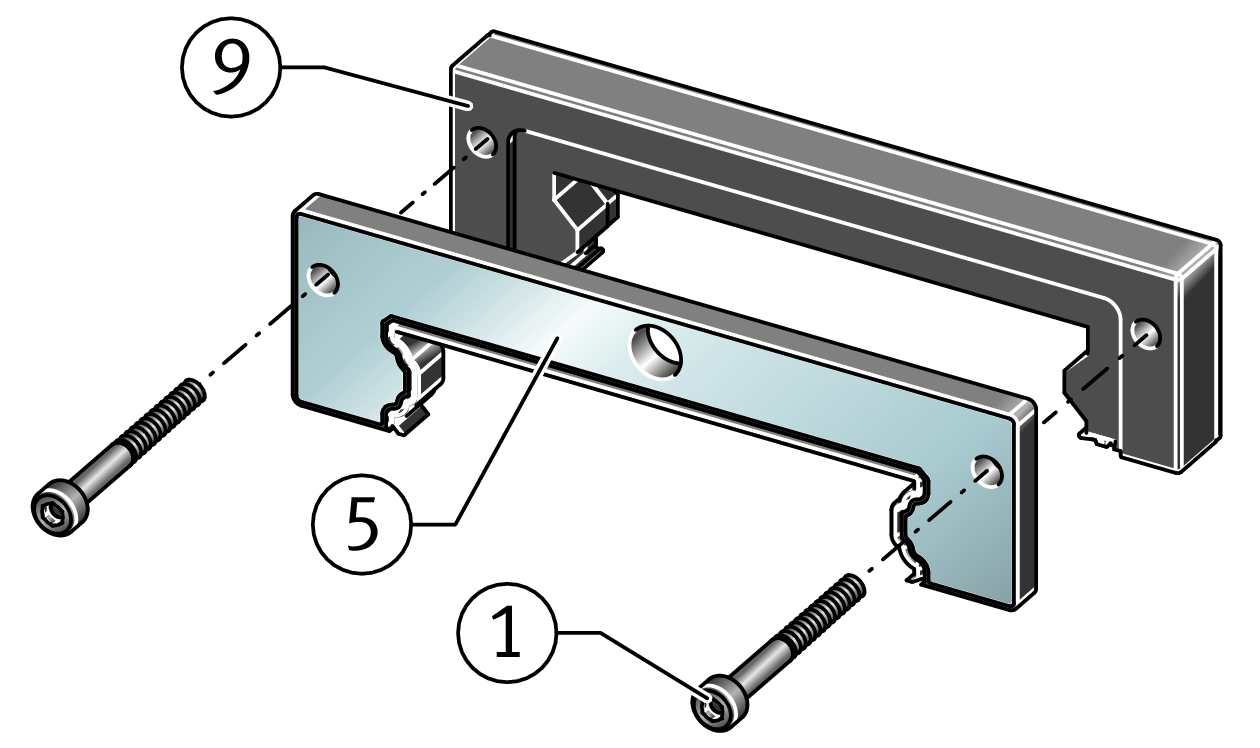 9

5

1