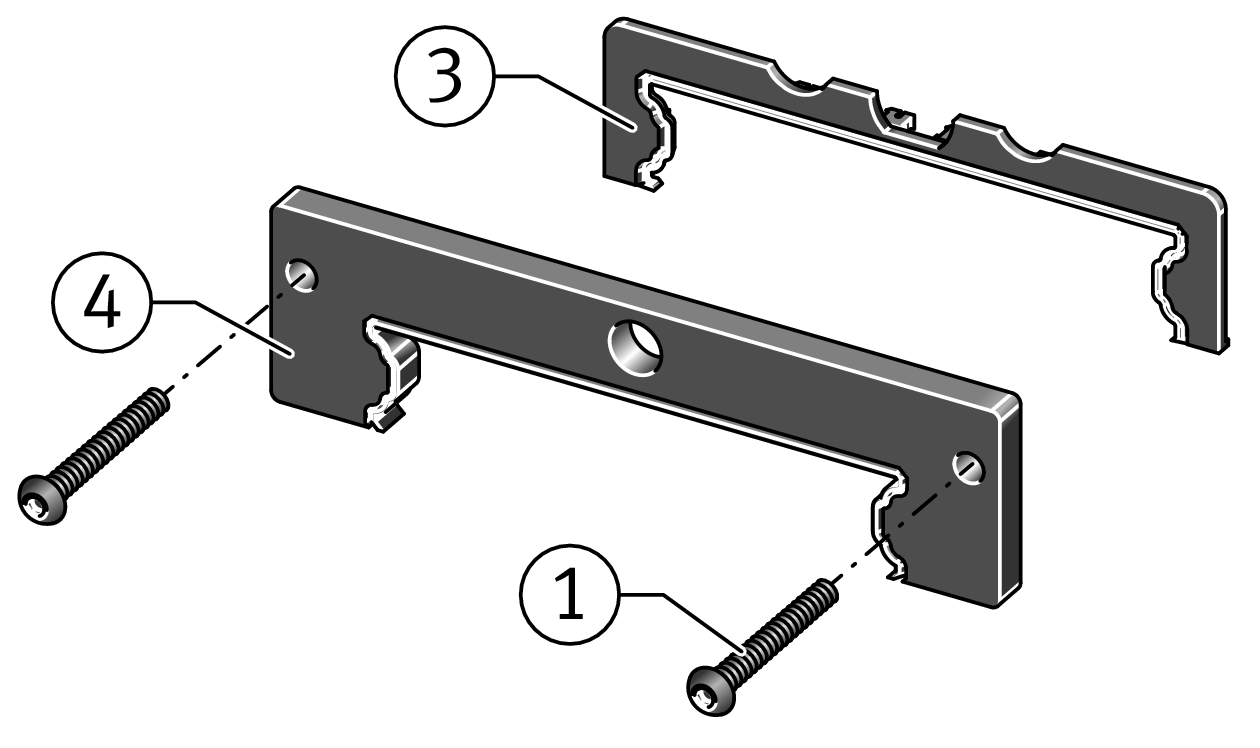 3
4
1