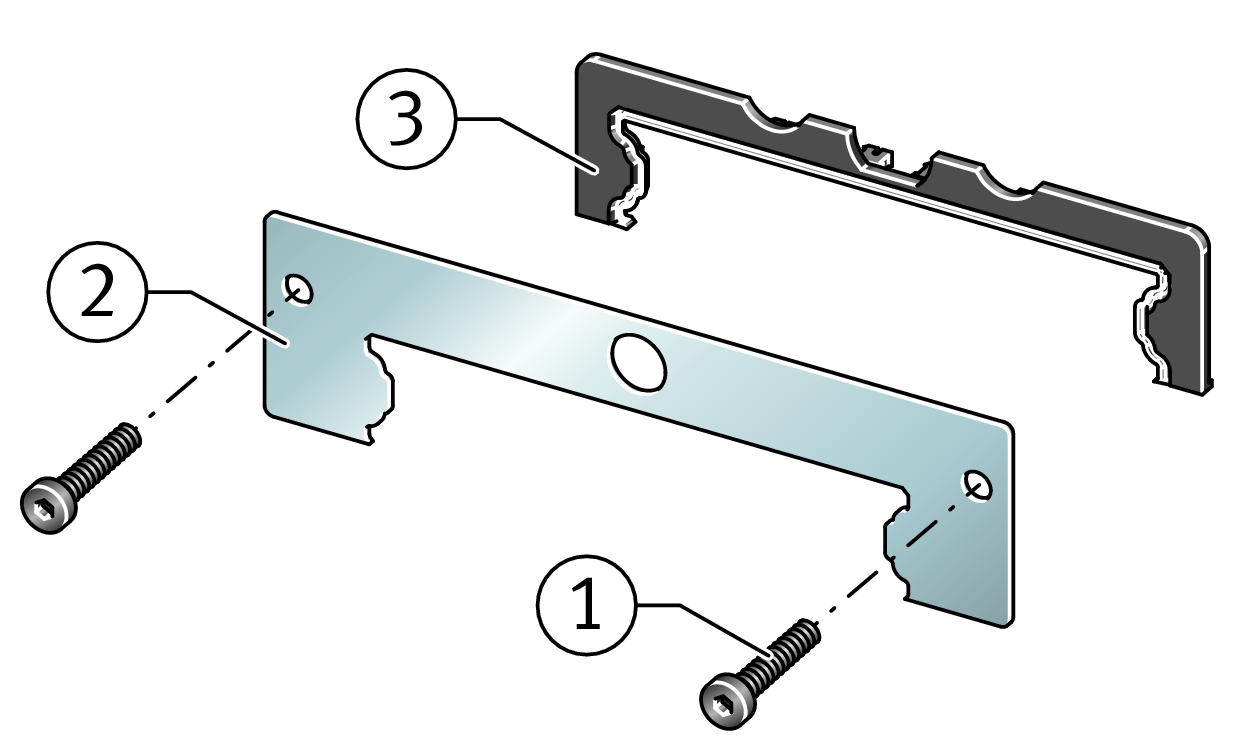 3
2
1