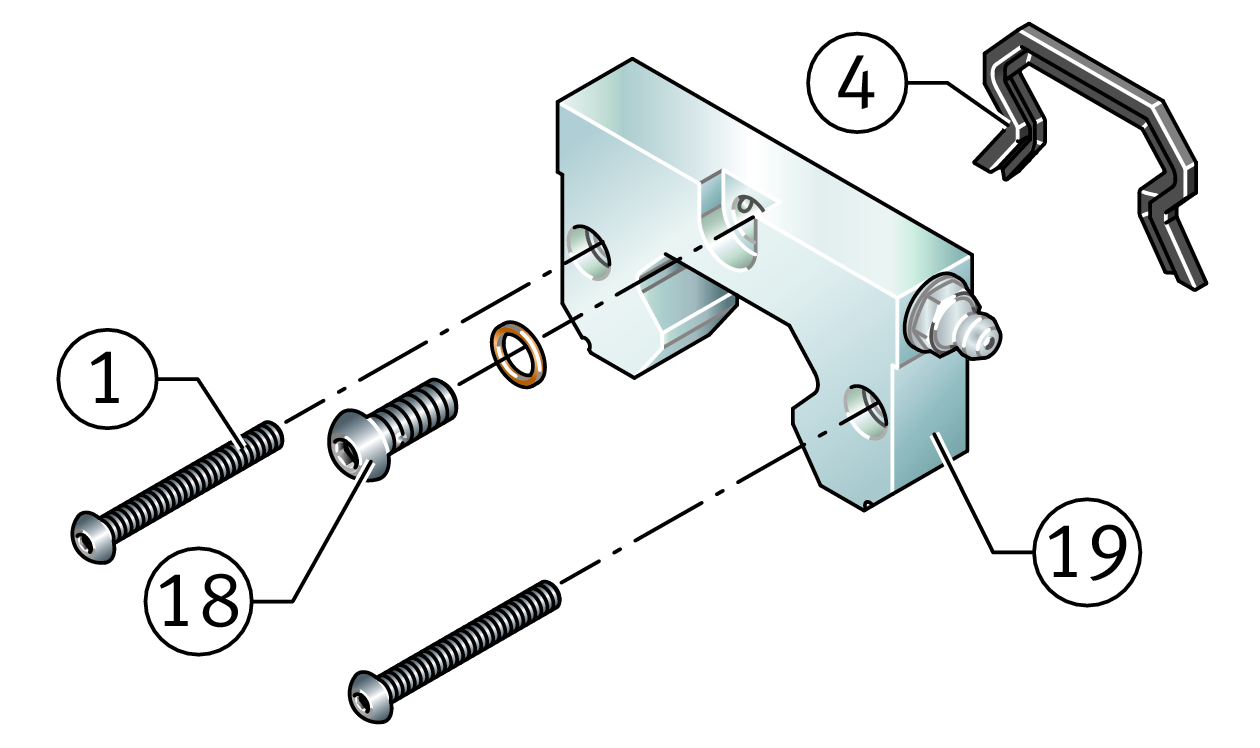 4
1
18
19