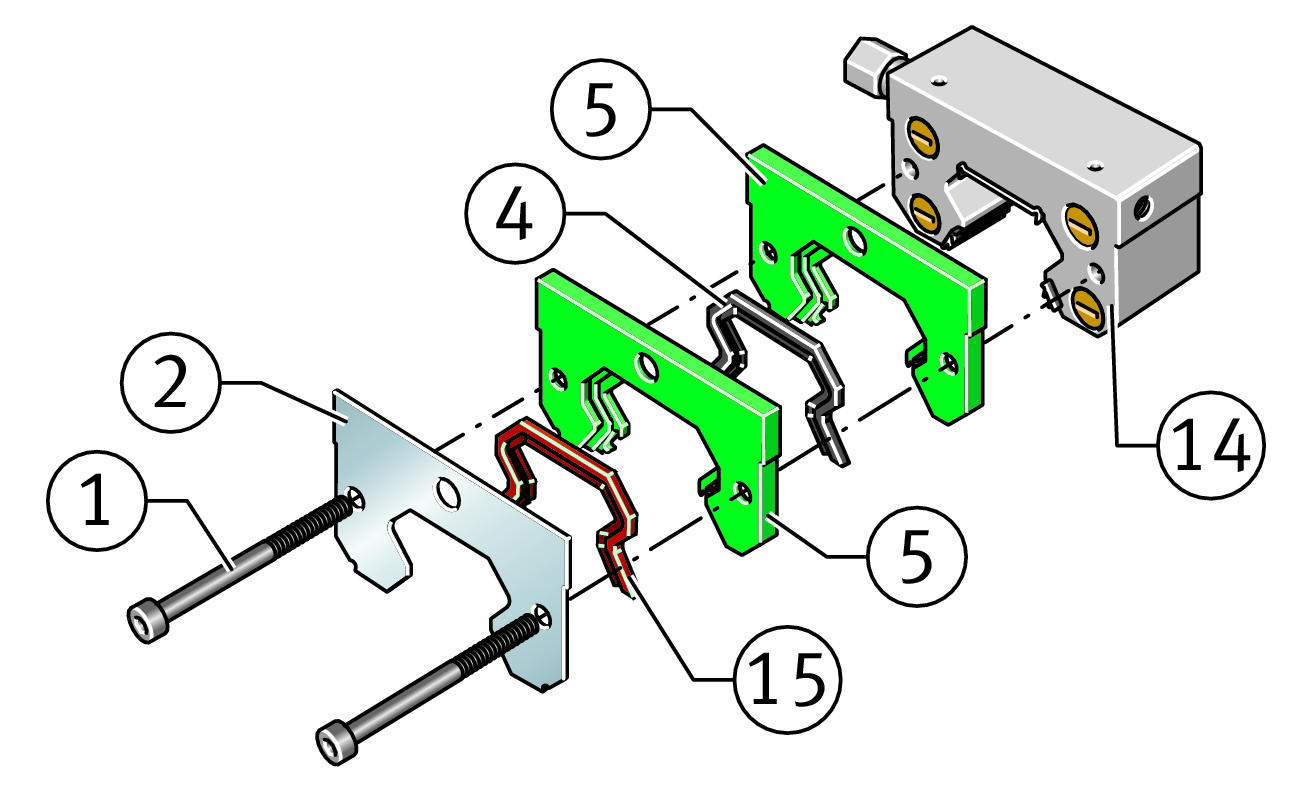 5
4
2
1
14
5
15