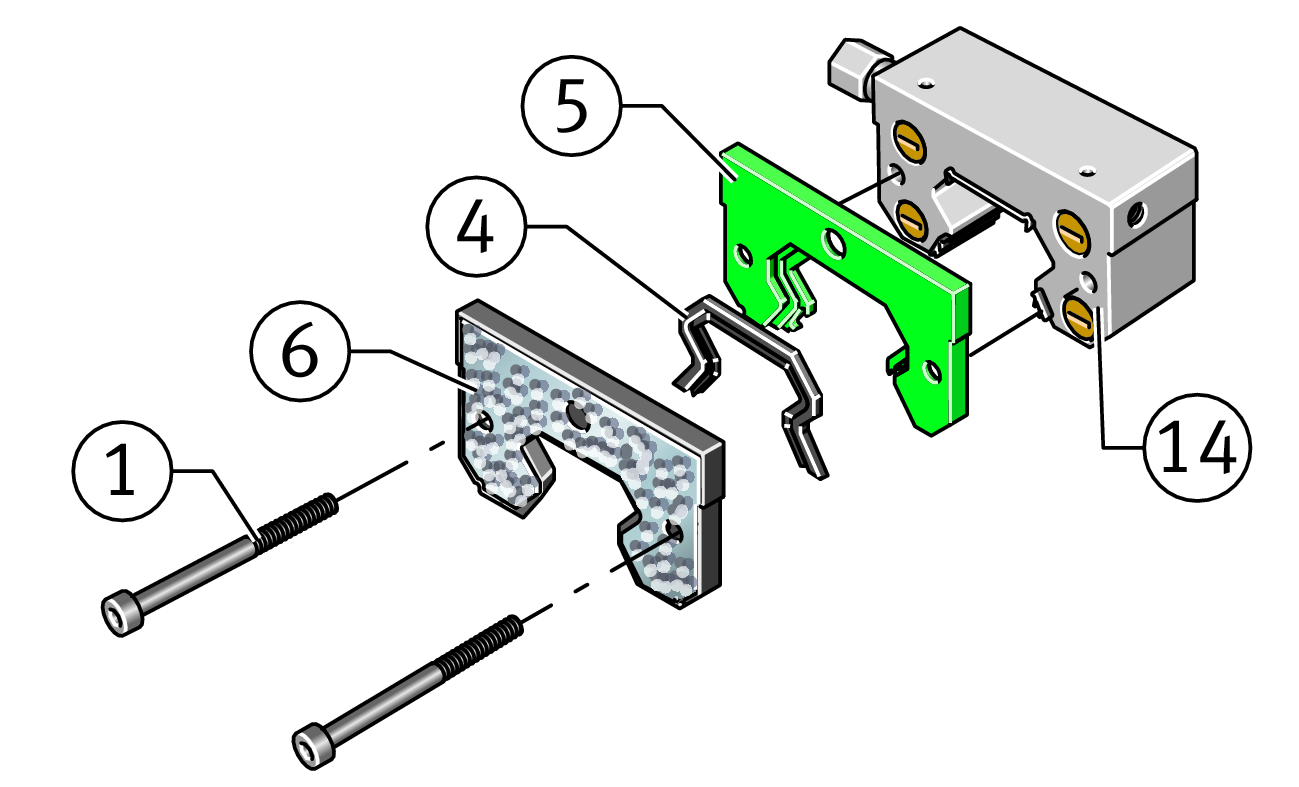 5
4
6
1
14