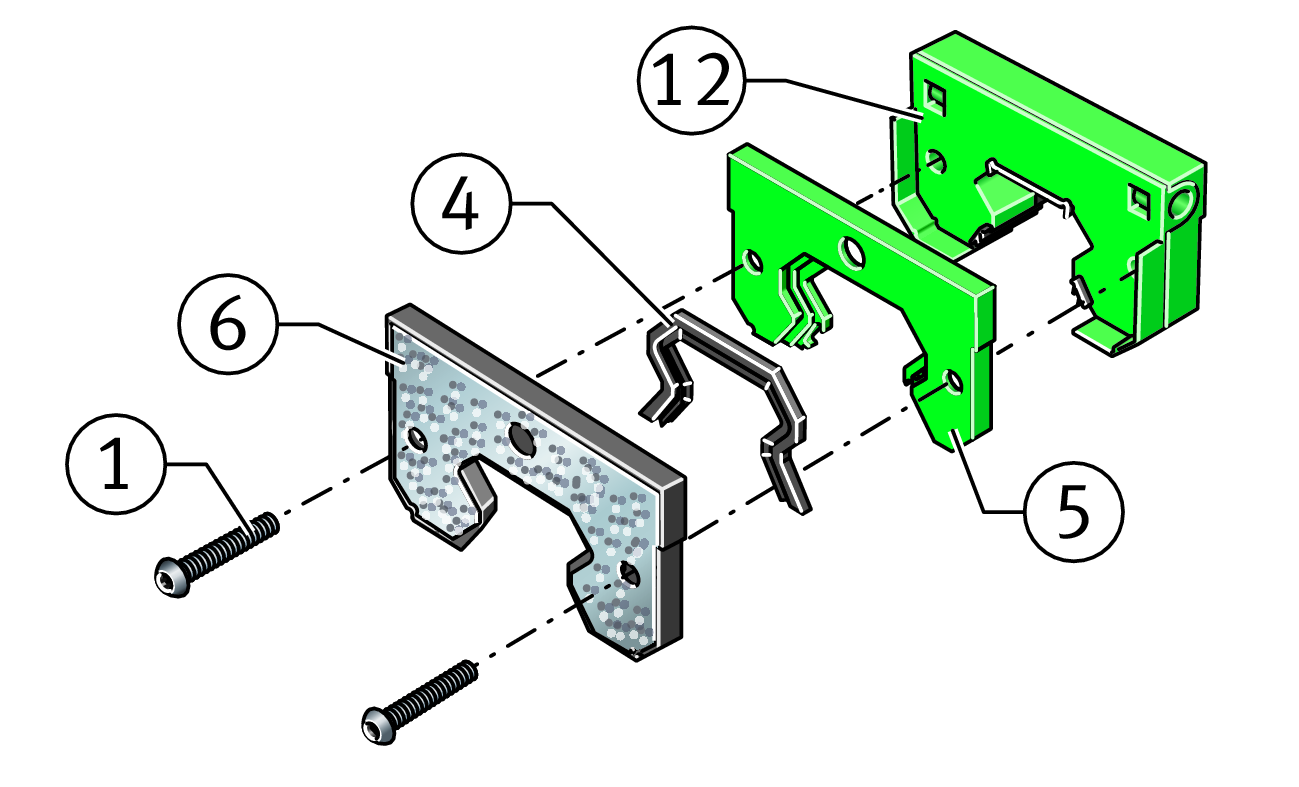 12
4
6
1
5