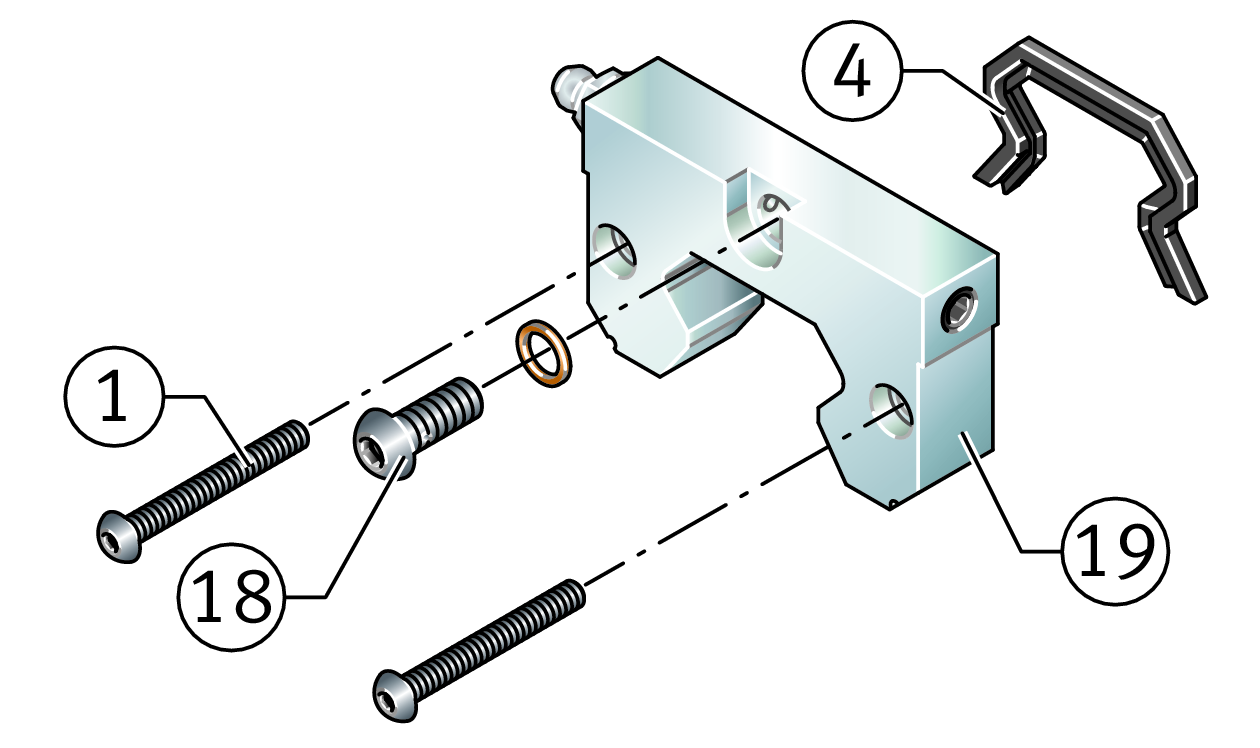 4
1
18
19