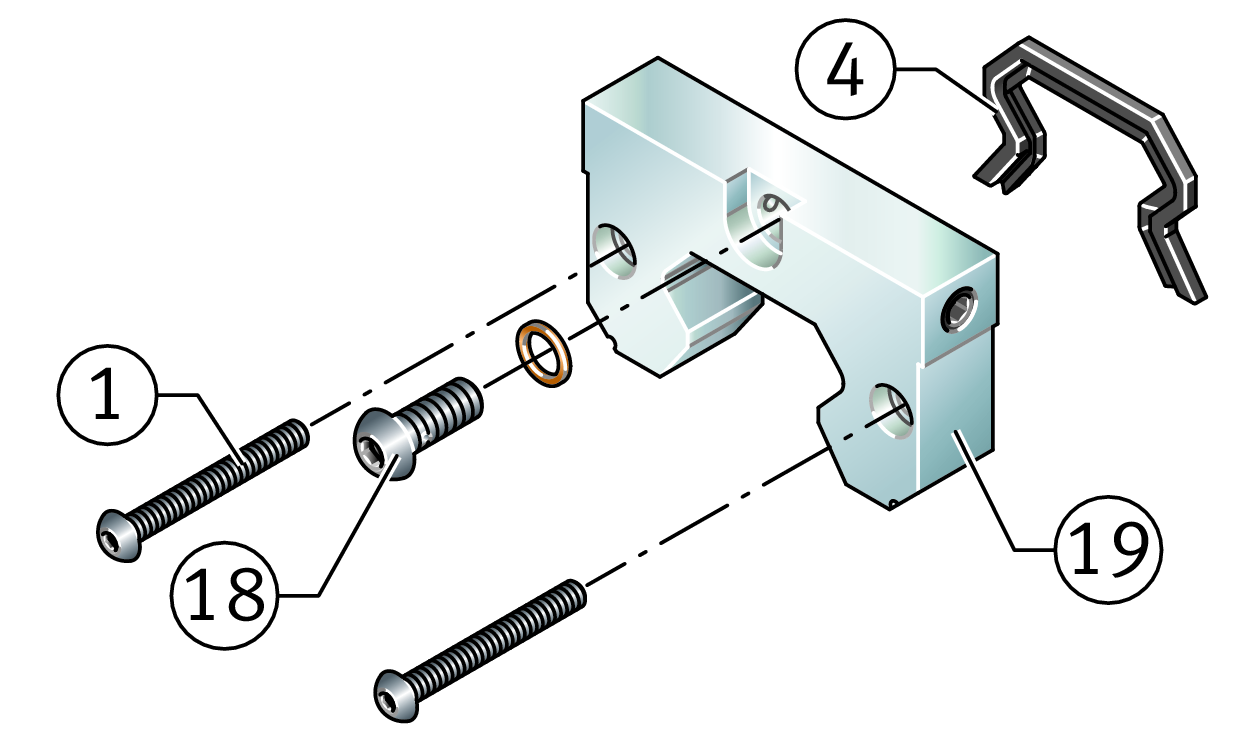 4
1
18
19