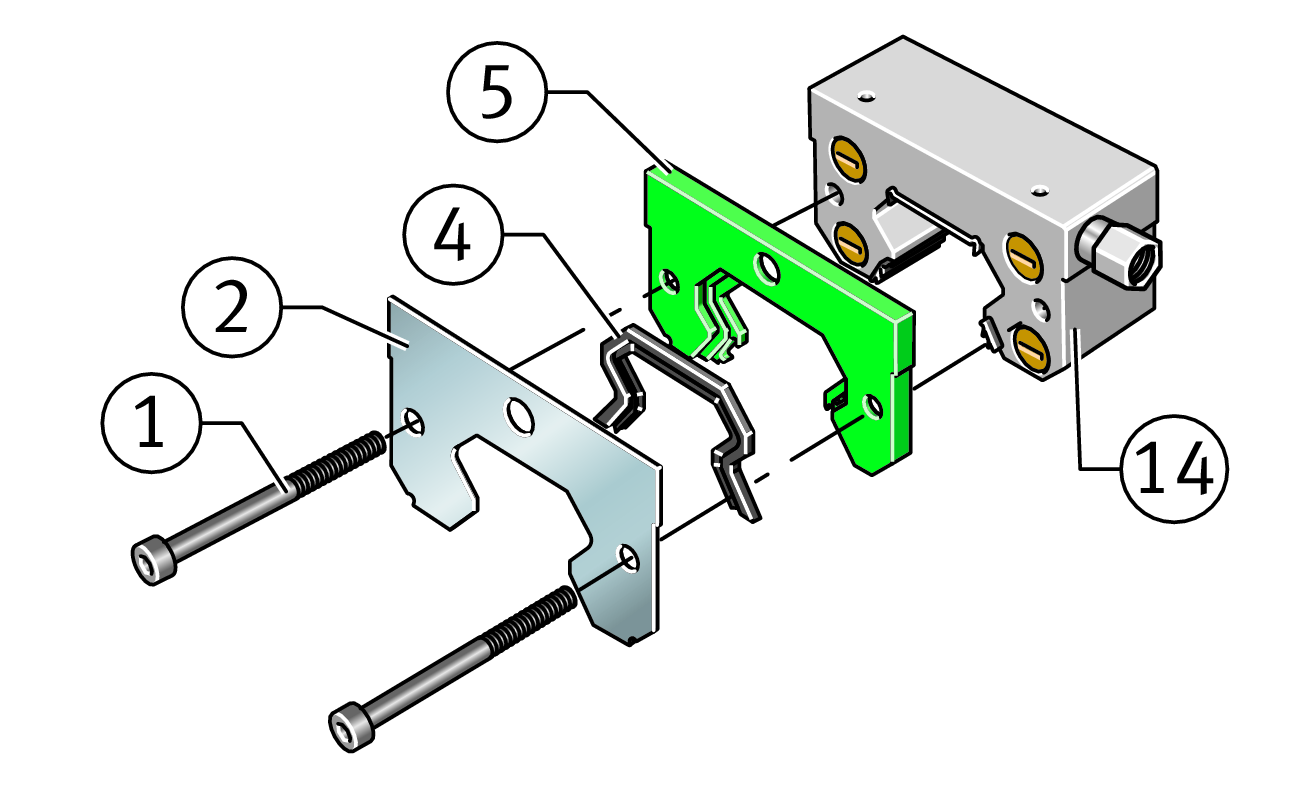 5
4
2
1
14