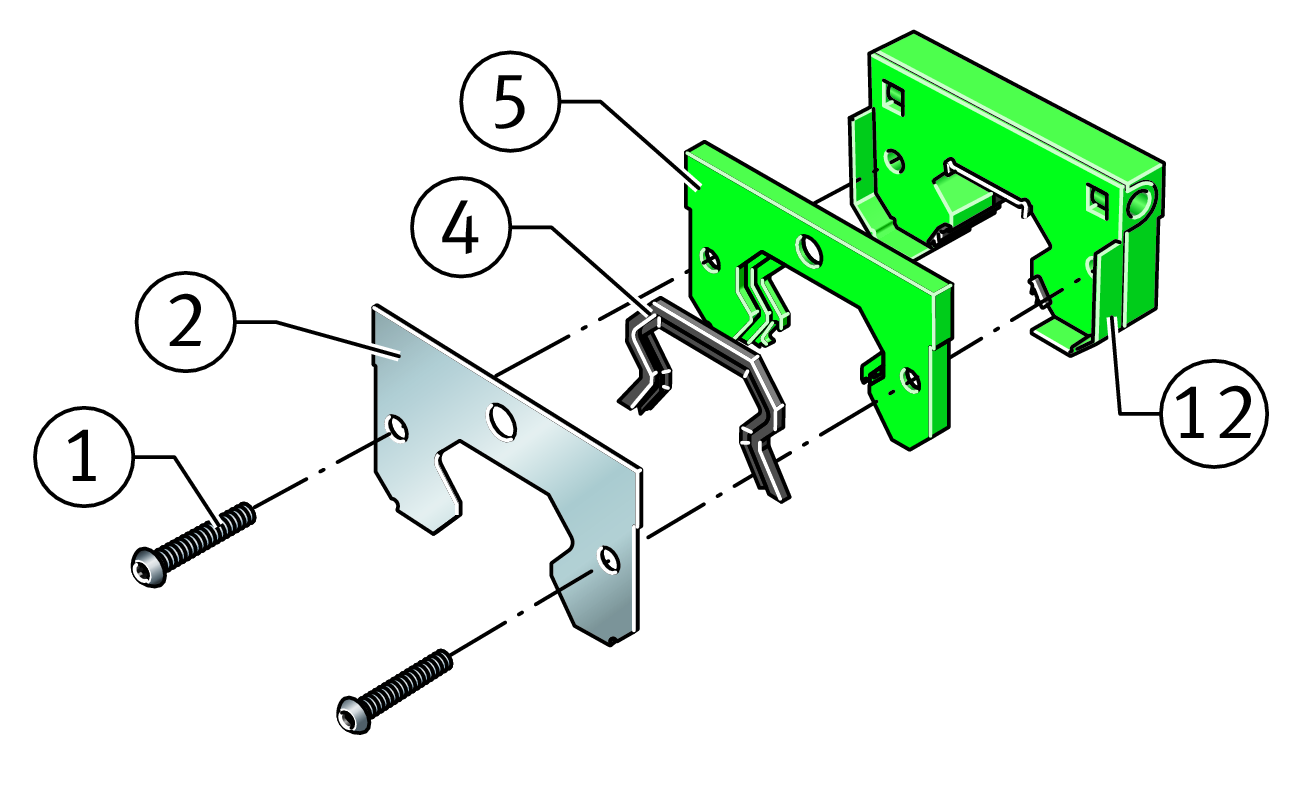 5
4
2
1
12