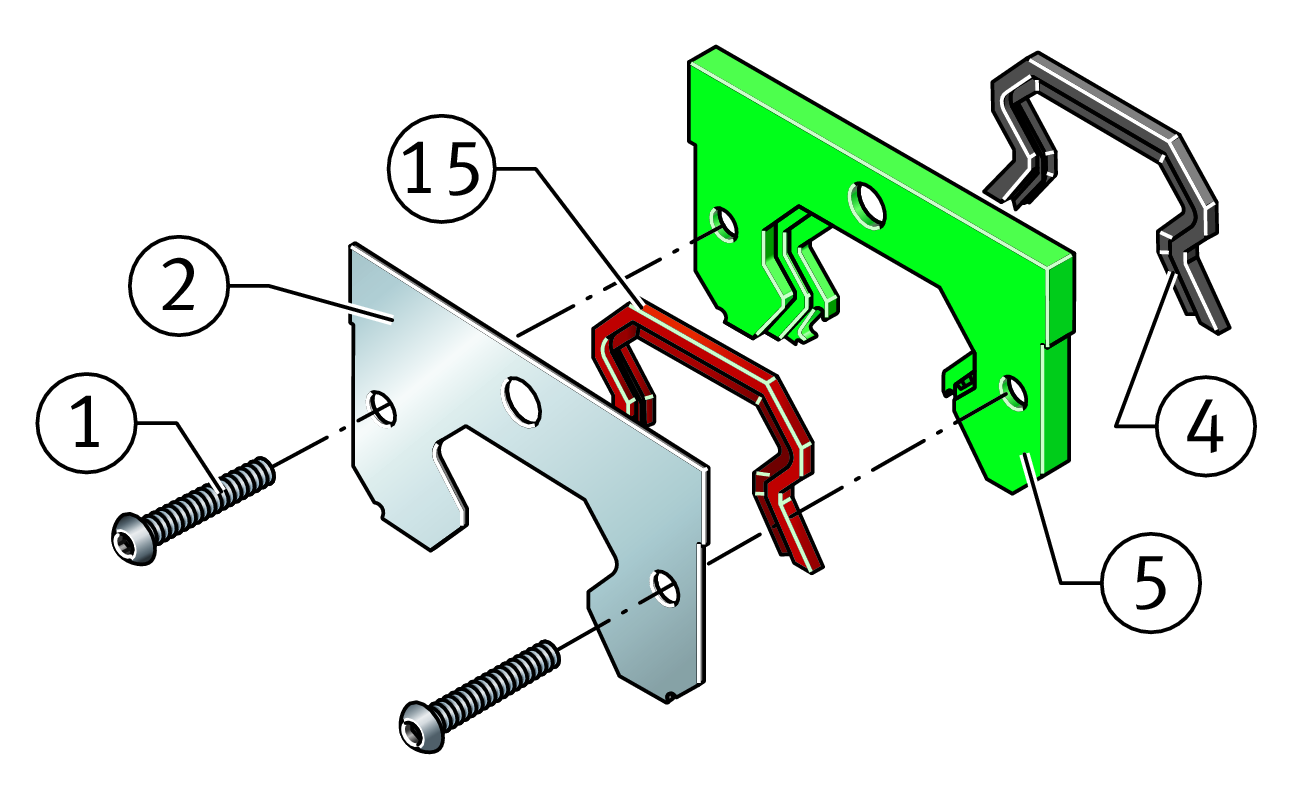 15
2
1
4
5