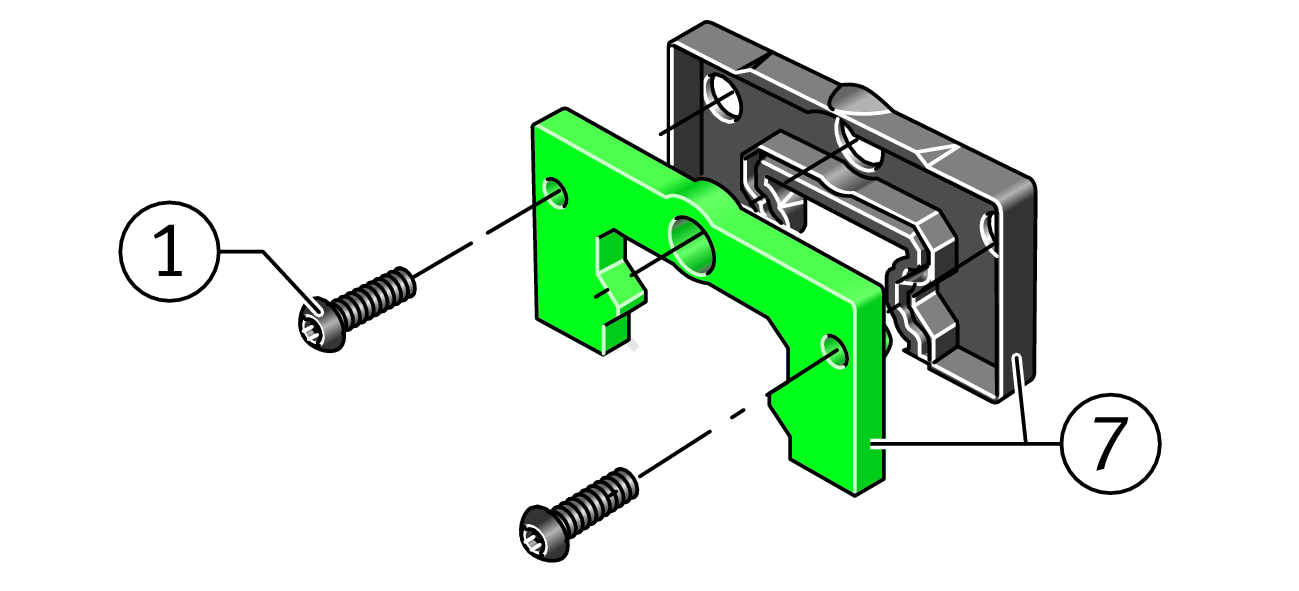 1

7