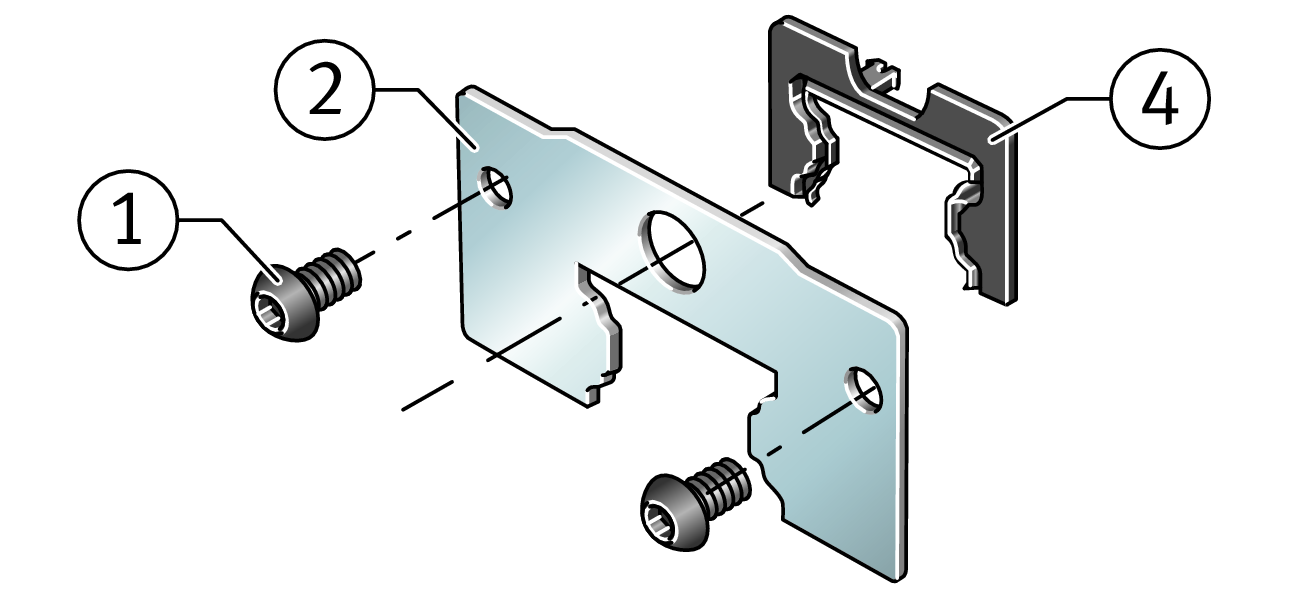 2
4
1